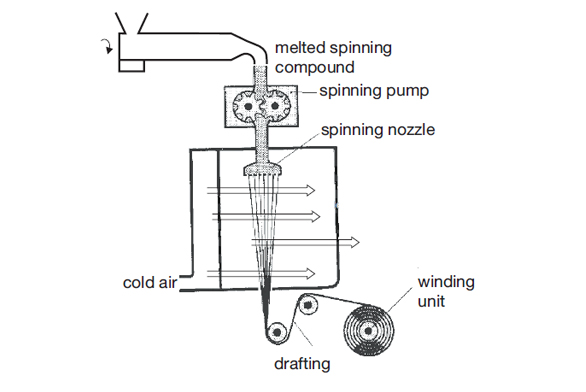 melted spinning compound

spinning pump

spinning nozzle

cold air

winding unit

drafting